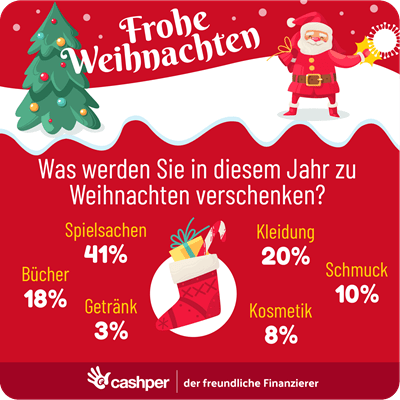 Frohe Weihnachten

Was werden Sie in diesem Jahr zu Weihnachten verschenken?

Spielsachen
41%

Bücher
18%

Getränk
3%

Kleidung
20%

Schmuck
10%

Kosmetik
8%

cashper | der freundliche Finanzierer