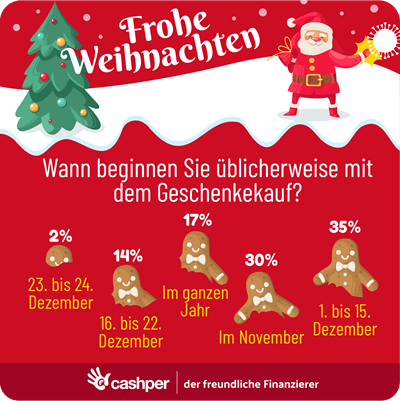 Frohe Weihnachten

Wann beginnen Sie üblicherweise mit dem Geschenkekauf?

2%
23. bis 24. Dezember

14%
16. bis 22. Dezember

17%
Im ganzen Jahr

30%
Im November

35%
1. bis 15. Dezember

cashper | der freundliche Finanzierer