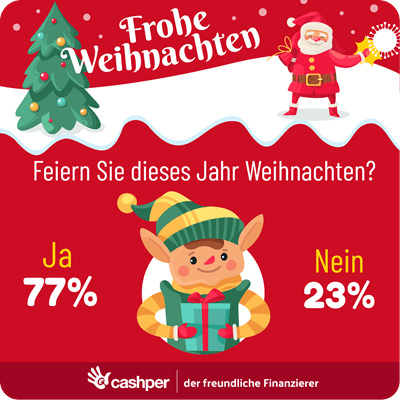 Frohe Weihnachten

Feiern Sie dieses Jahr Weihnachten?

Ja
77%

Nein
23%

cashper | der freundliche Finanzierer