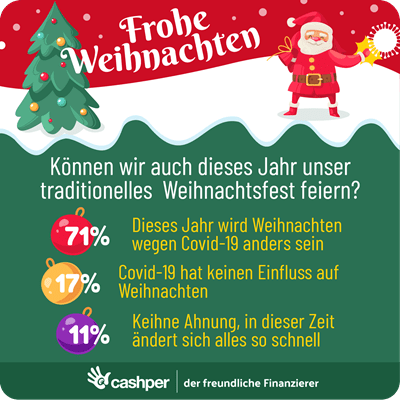 Frohe Weihnachten

Können wir auch dieses Jahr unser traditionelles Weihnachtsfest feiern?

71% Dieses Jahr wird Weihnachten wegen Covid-19 anders sein

17% Covid-19 hat keinen Einfluss auf Weihnachten

11% Keihne Ahnung, in dieser Zeit ändert sich alles so schnell

cashper | der freundliche Finanzierer